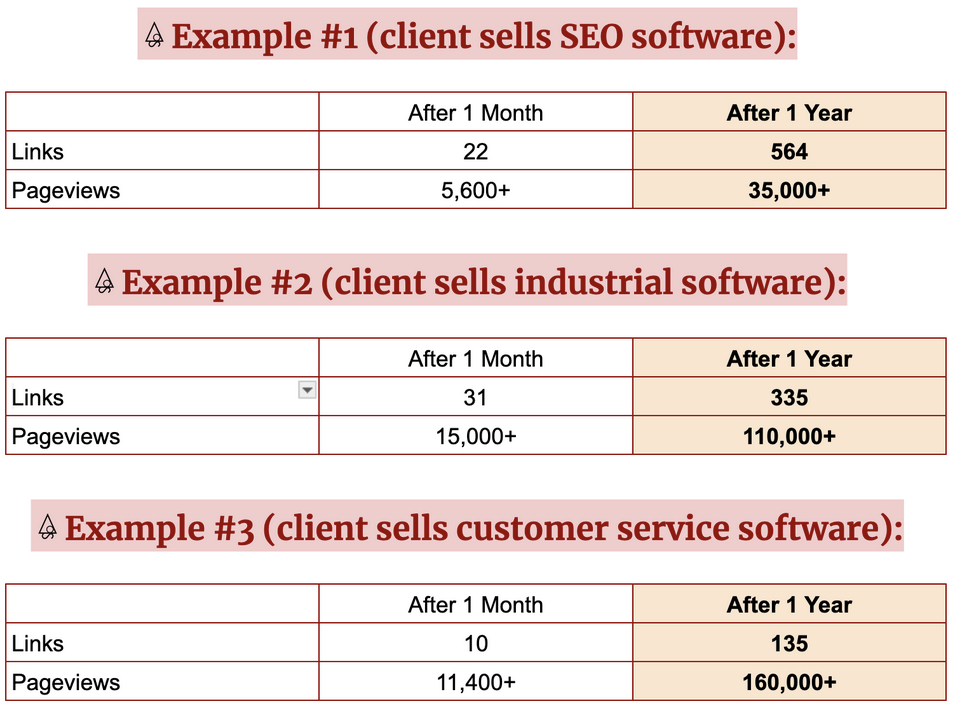 Example #1 (client sells SEO software):

| | After 1 Month | After 1 Year |
|---|---|---|
| Links | 22 | 564 |
| Pageviews | 5,600+ | 35,000+ |

Example #2 (client sells industrial software):

| | After 1 Month | After 1 Year |
|---|---|---|
| Links | 31 | 335 |
| Pageviews | 15,000+ | 110,000+ |

Example #3 (client sells customer service software):

| | After 1 Month | After 1 Year |
|---|---|---|
| Links | 10 | 135 |
| Pageviews | 11,400+ | 160,000+ |